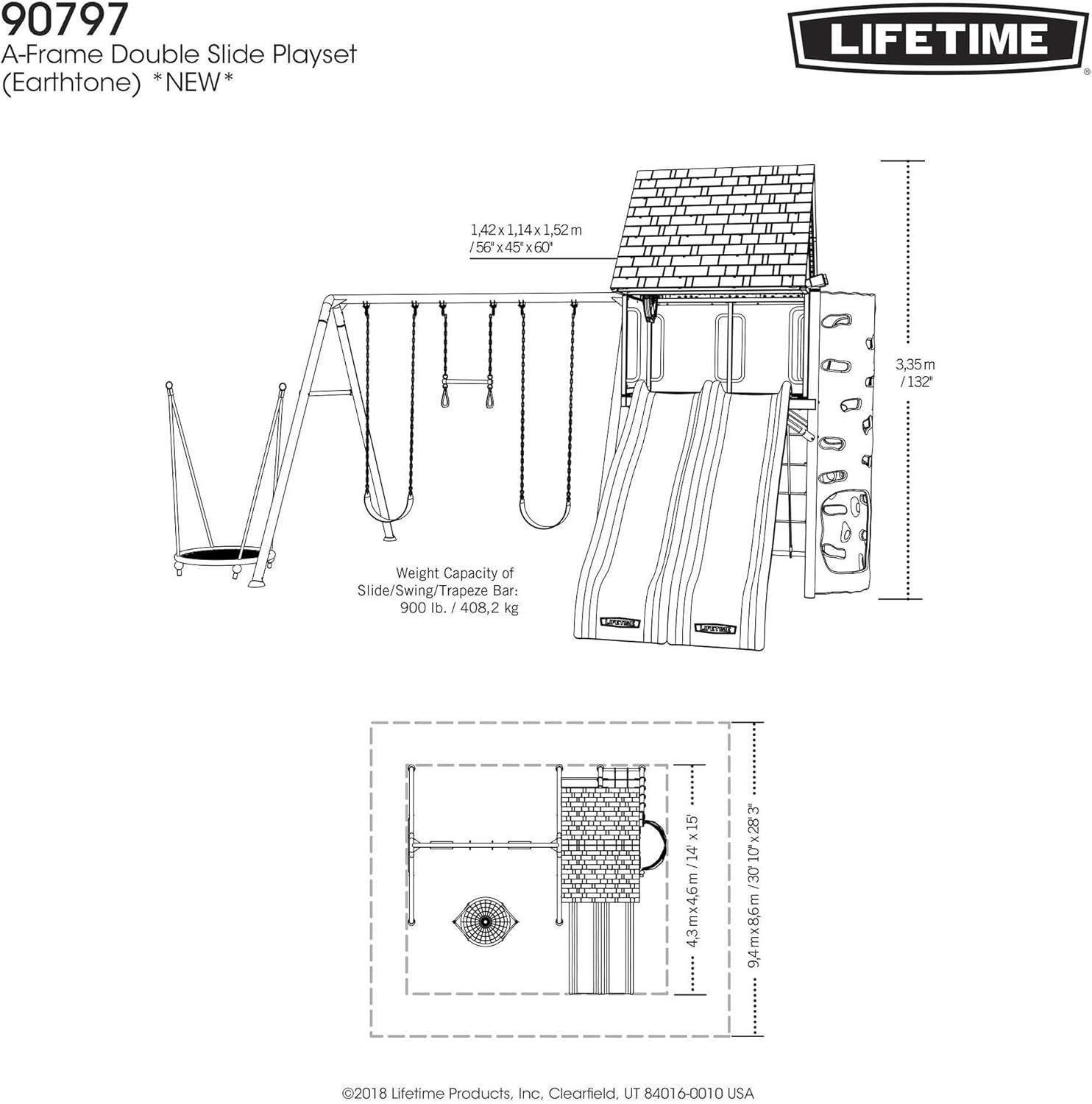 90797
A-Frame Double Slide Playset
(Earthtone) *NEW*

LIFETIME

1,42 x 1,14 x 1,52 m
/ 56" x 45" x 60"

3,35 m
/ 132"

Weight Capacity of
Slide/Swing/Trapeze Bar:
900 lb. / 408,2 kg

LIFETIME LIFETIME

4,3 m x 4,6 m / 14' x 15'

9,4 m x 8,6 m / 30' 10" x 28' 3"

©2018 Lifetime Products, Inc, Clearfield, UT 84016-0010 USA